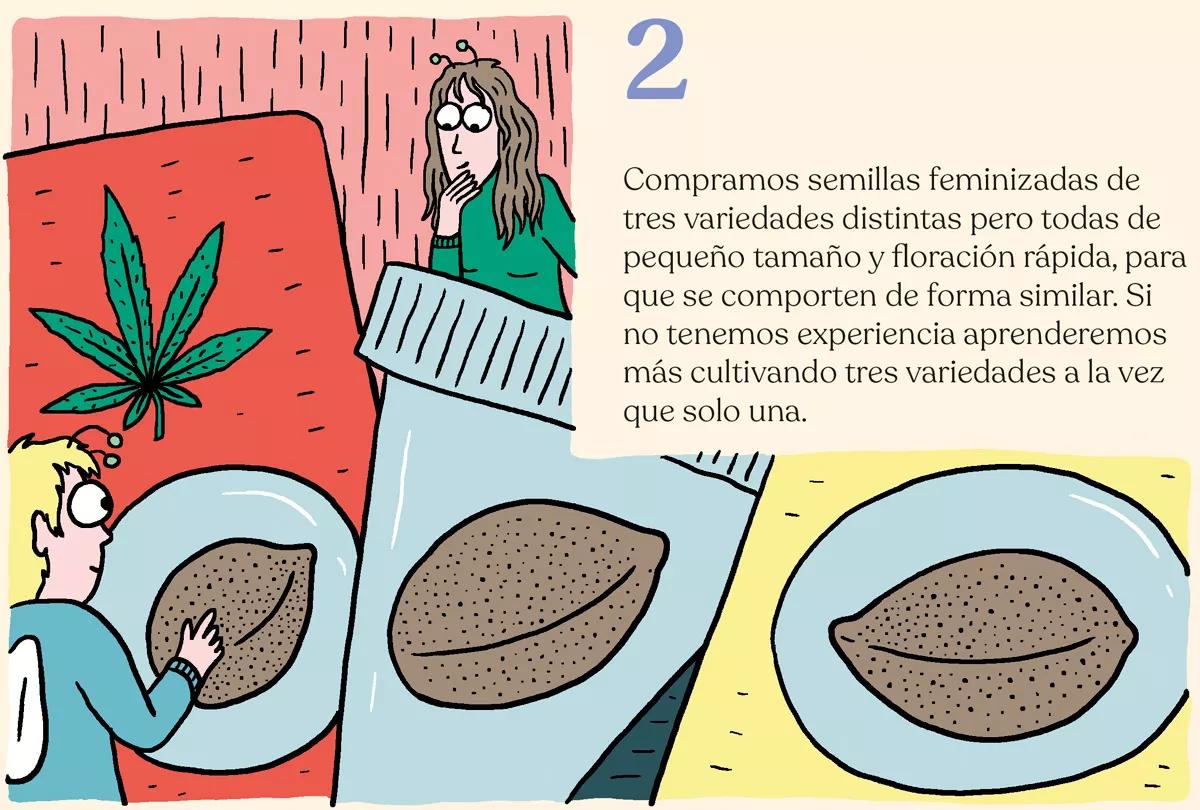 2

Compramos semillas feminizadas de tres variedades distintas pero todas de pequeño tamaño y floración rápida, para que se comporten de forma similar. Si no tenemos experiencia aprenderemos más cultivando tres variedades a la vez que solo una.