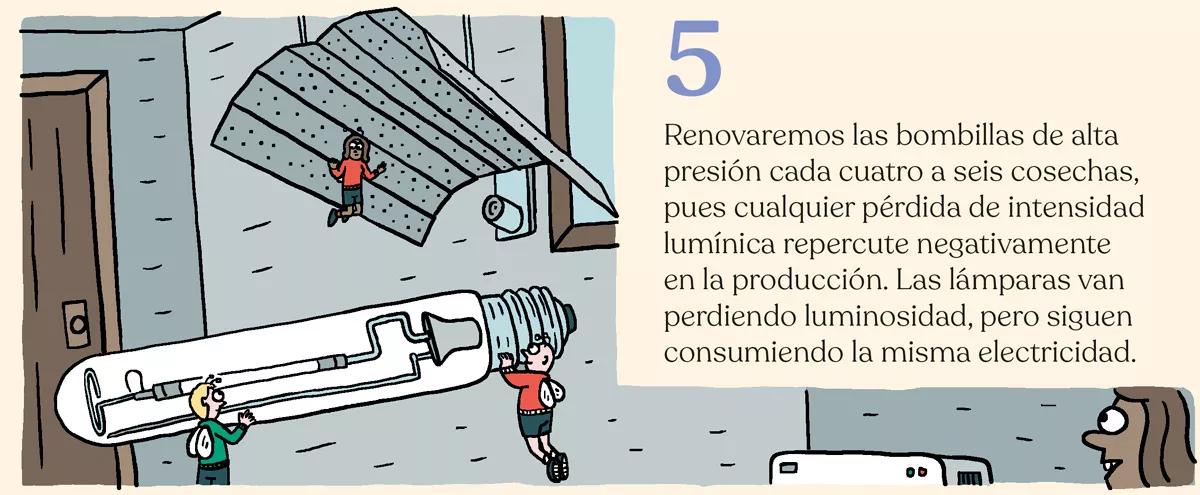 5

Renovaremos las bombillas de alta presión cada cuatro a seis cosechas, pues cualquier pérdida de intensidad lumínica repercute negativamente en la producción. Las lámparas van perdiendo luminosidad, pero siguen consumiendo la misma electricidad.